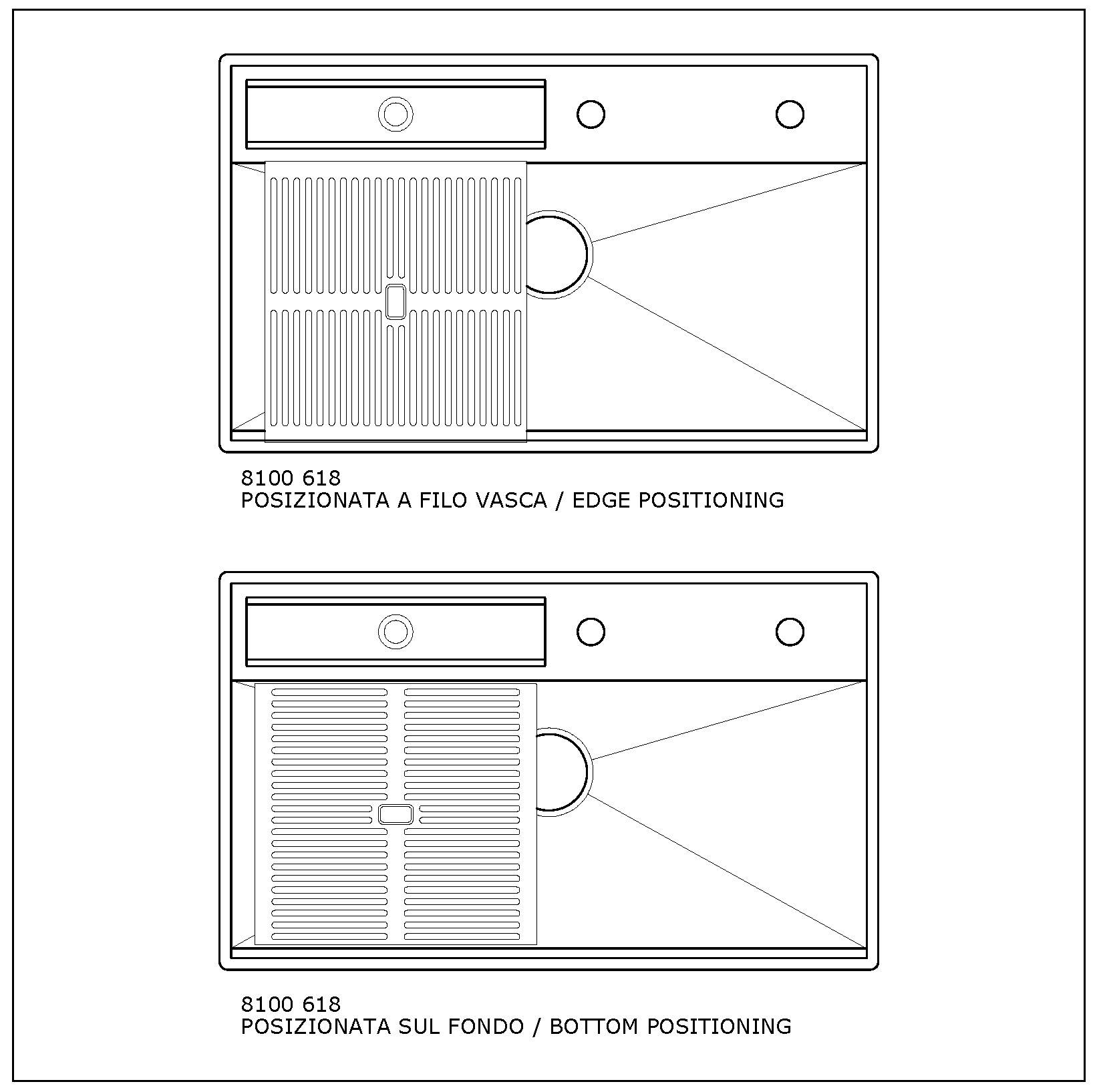 8100 618
POSIZIONATA A FILO VASCA / EDGE POSITIONING

8100 618
POSIZIONATA SUL FONDO / BOTTOM POSITIONING